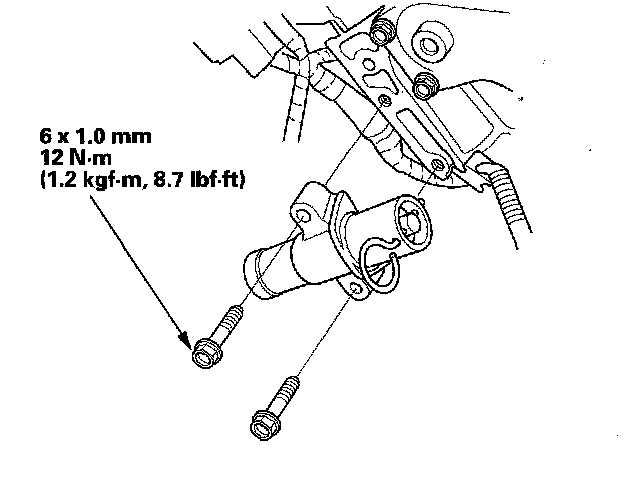 6 x 1.0 mm
12 N·m
(1.2 kgf·m, 8.7 lbf·ft)