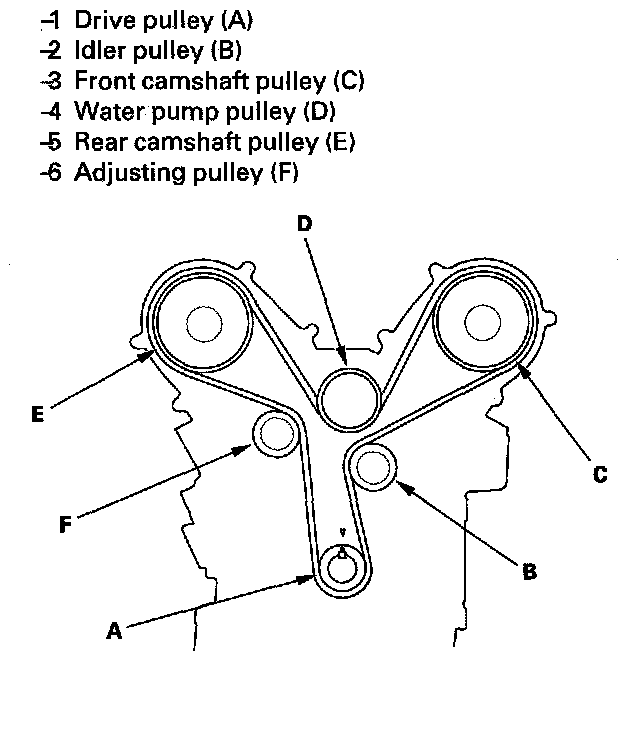 -1 Drive pulley (A)
-2 Idler pulley (B)
-3 Front camshaft pulley (C)
-4 Water pump pulley (D)
-5 Rear camshaft pulley (E)
-6 Adjusting pulley (F)

D

E

C

F

B

A