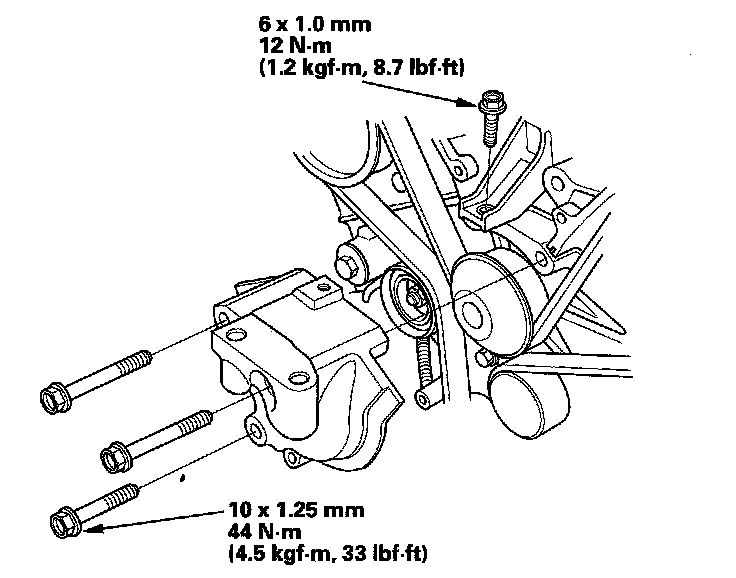 6 x 1.0 mm
12 N·m
(1.2 kgf·m, 8.7 lbf·ft)

10 x 1.25 mm
44 N·m
(4.5 kgf·m, 33 lbf·ft)