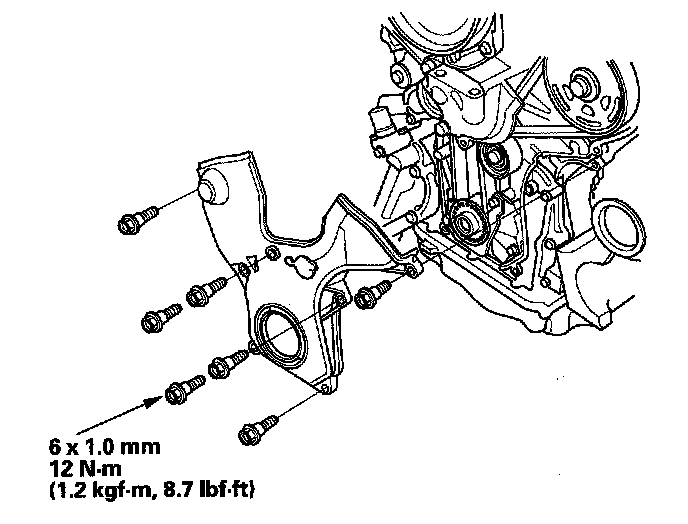 6 x 1.0 mm
12 N·m
(1.2 kgf·m, 8.7 lbf·ft)