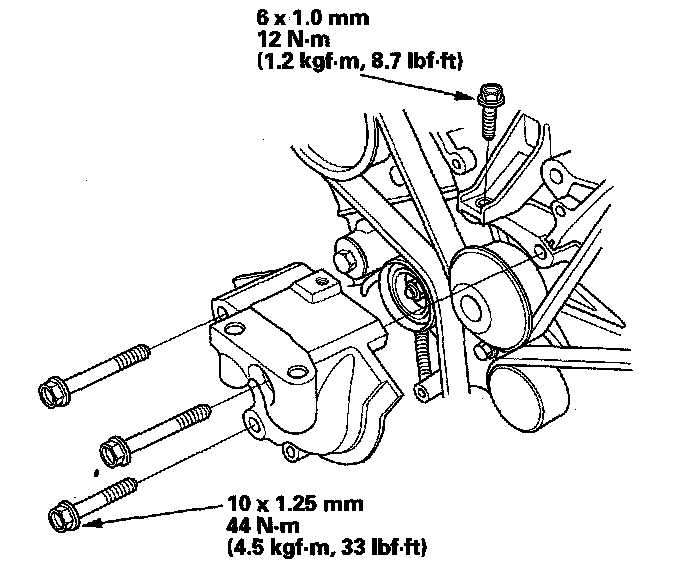 6 x 1.0 mm
12 N·m
(1.2 kgf·m, 8.7 lbf·ft)

10 x 1.25 mm
44 N·m
(4.5 kgf·m, 33 lbf·ft)