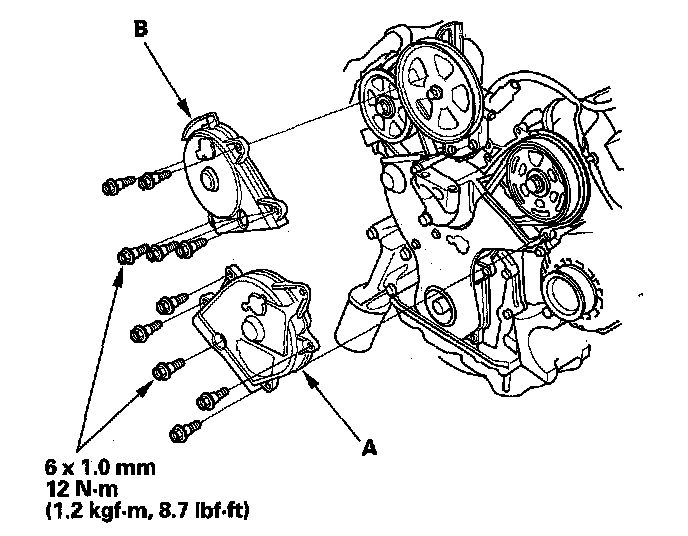 B

A

6 x 1.0 mm
12 N·m
(1.2 kgf·m, 8.7 lbf·ft)