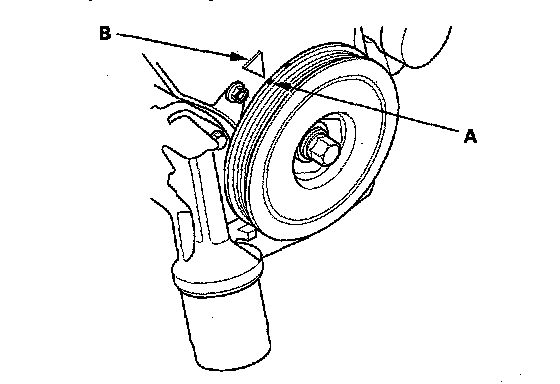 B

A