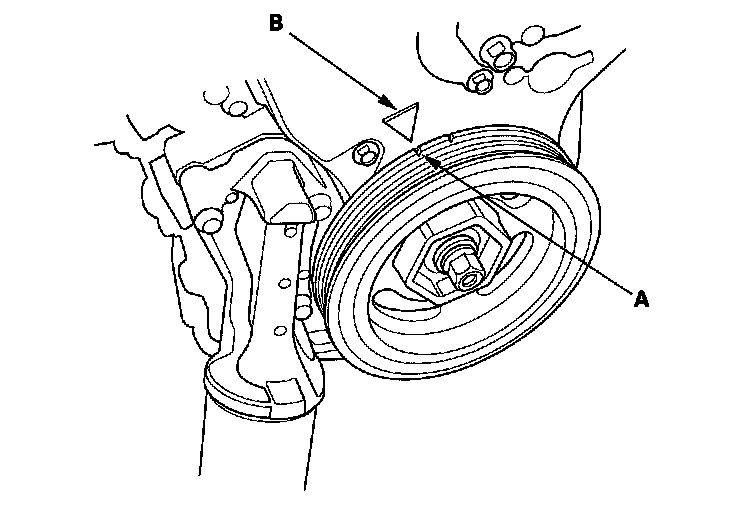 B

A