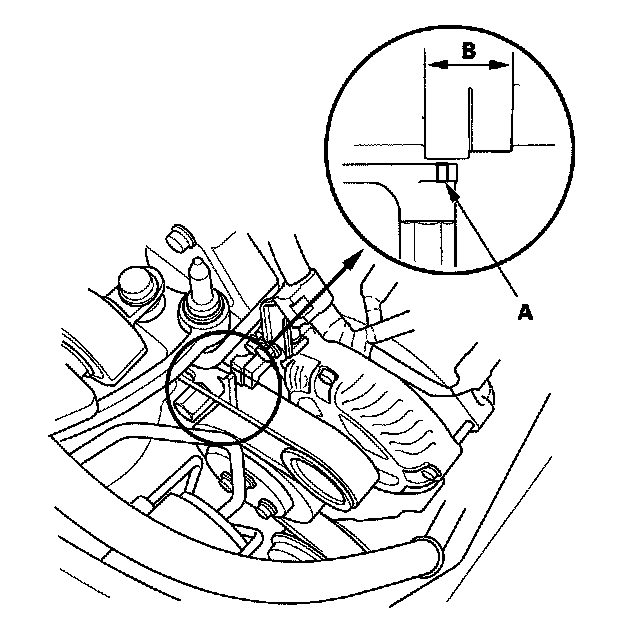 B

A