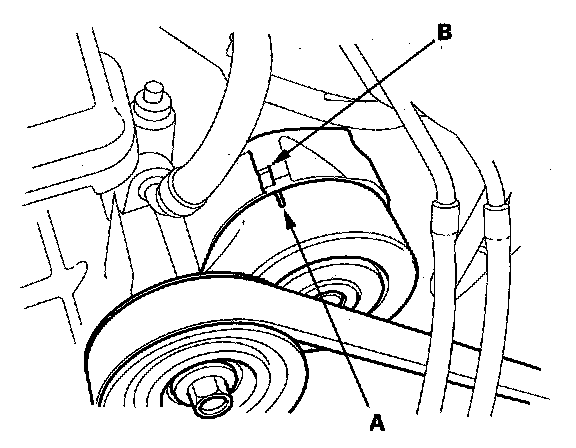 B

A