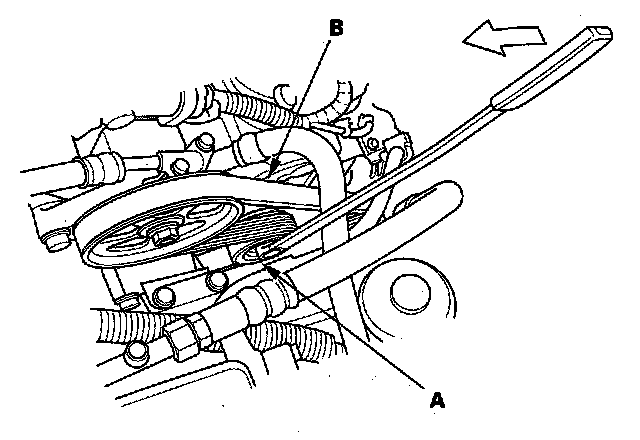 B

A