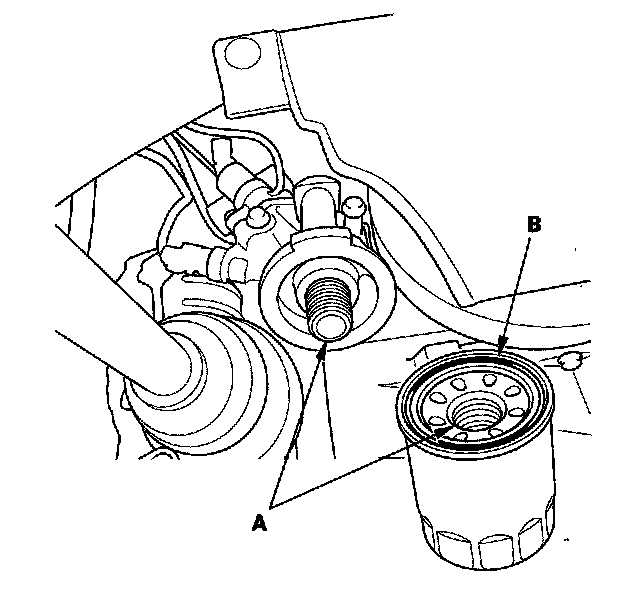 B

A