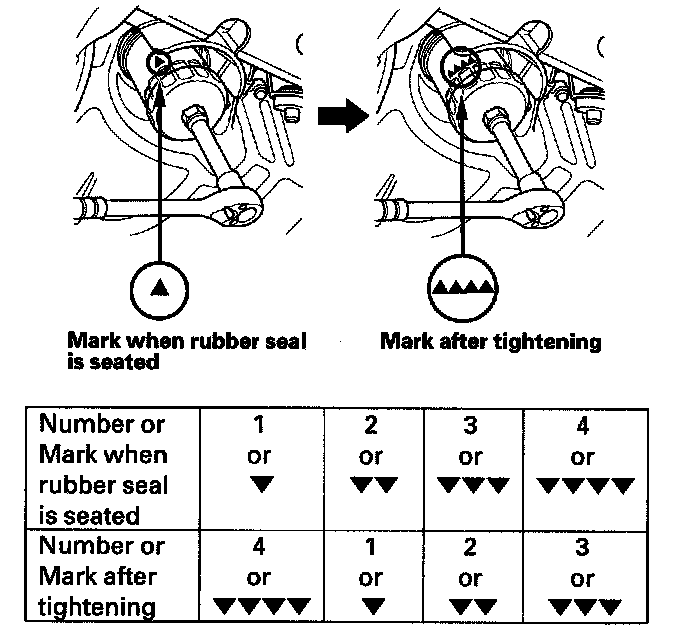 ▲

▲▲▲▲

Mark when rubber seal is seated

Mark after tightening

| Number or Mark when rubber seal is seated | 1 or ▼ | 2 or ▼▼ | 3 or ▼▼▼ | 4 or ▼▼▼▼ |
|---|---|---|---|---|
| Number or Mark after tightening | 4 or ▼▼▼▼ | 1 or ▼ | 2 or ▼▼ | 3 or ▼▼▼ |