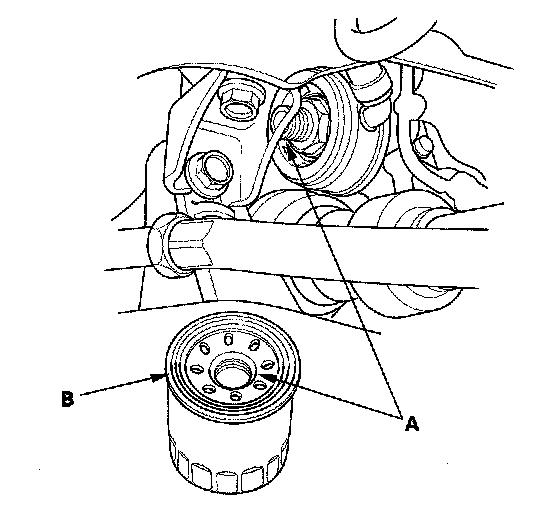 B

A