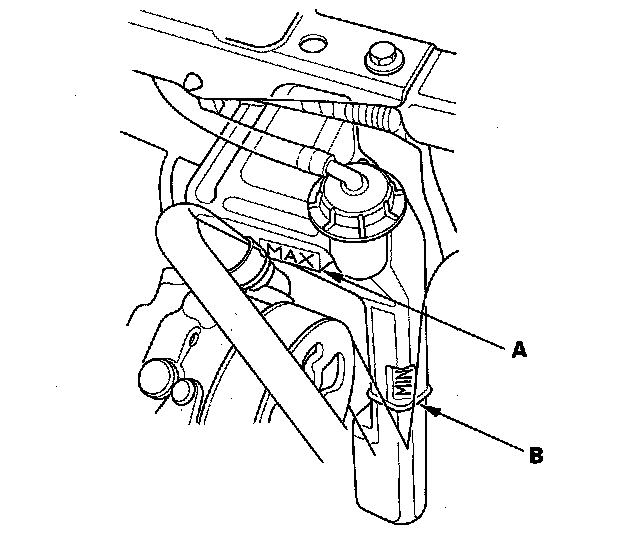 MAX
A
MIN
B