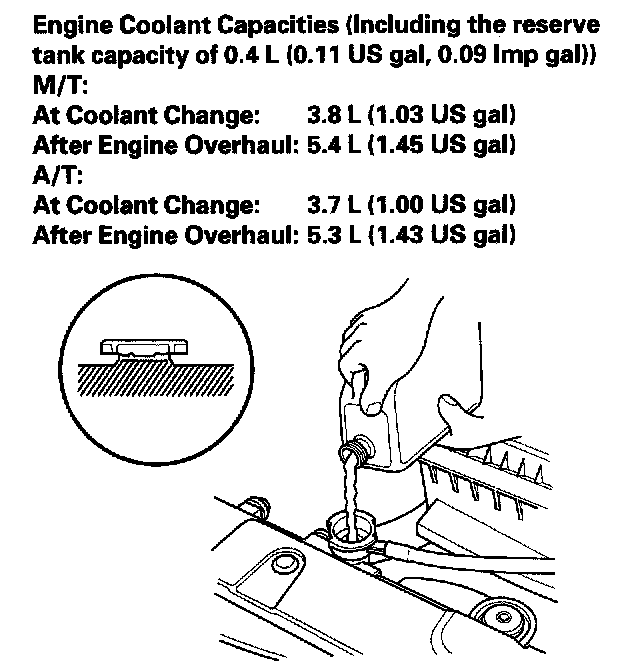 Engine Coolant Capacities (Including the reserve tank capacity of 0.4 L (0.11 US gal, 0.09 Imp gal))
M/T:
At Coolant Change: 3.8 L (1.03 US gal)
After Engine Overhaul: 5.4 L (1.45 US gal)
A/T:
At Coolant Change: 3.7 L (1.00 US gal)
After Engine Overhaul: 5.3 L (1.43 US gal)