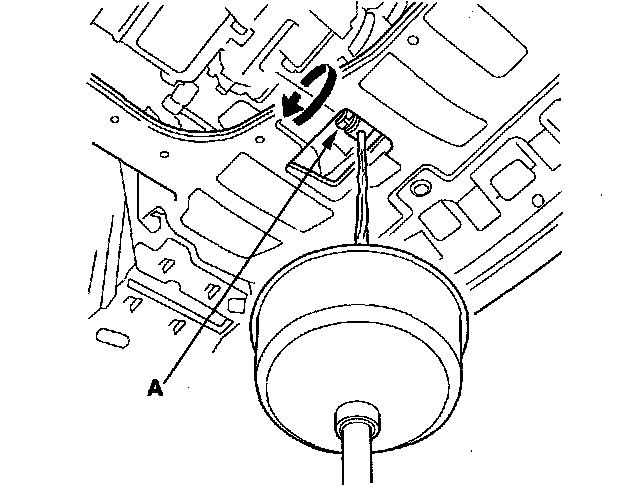 A