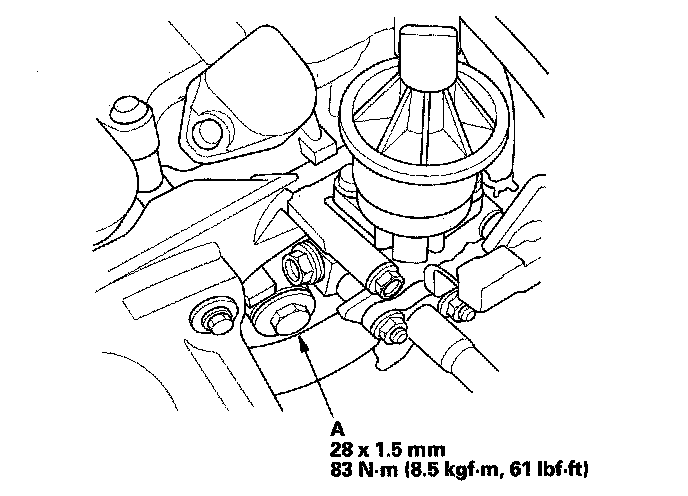 A
28 x 1.5 mm
83 N·m (8.5 kgf·m, 61 lbf·ft)