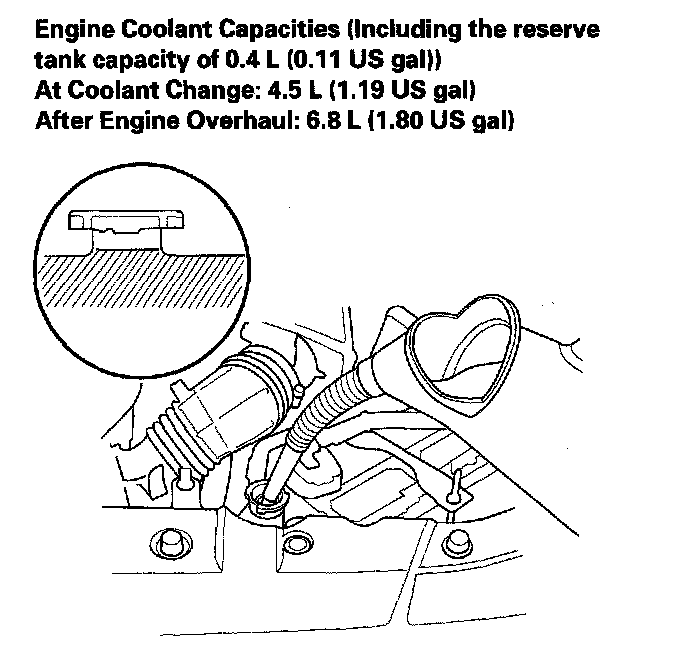 Engine Coolant Capacities (Including the reserve tank capacity of 0.4 L (0.11 US gal))
At Coolant Change: 4.5 L (1.19 US gal)
After Engine Overhaul: 6.8 L (1.80 US gal)