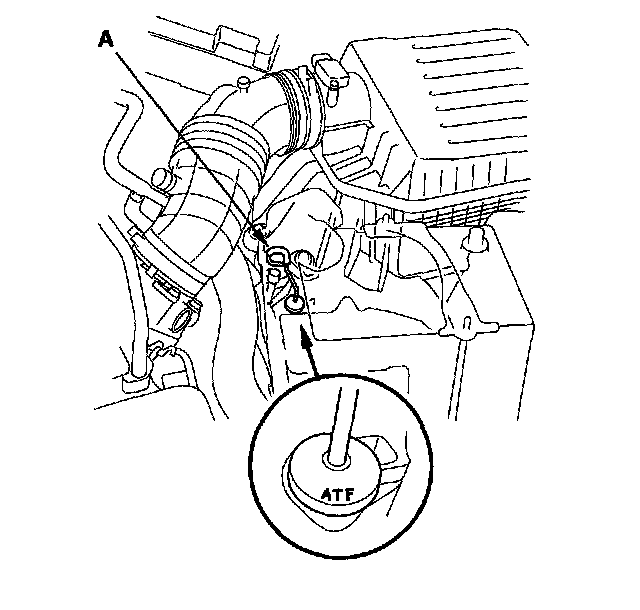 A

ATF