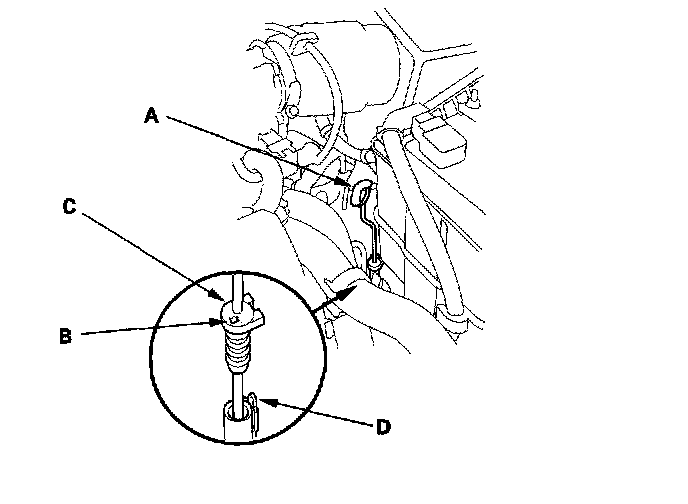 A
C
B
D