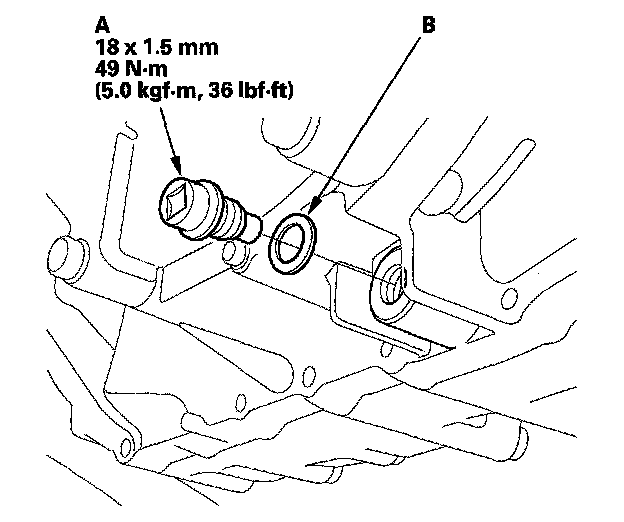 A
18 x 1.5 mm
49 N·m
(5.0 kgf·m, 36 lbf·ft)

B