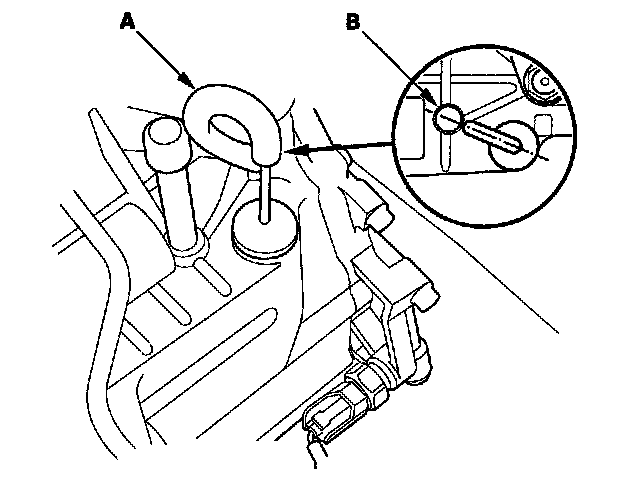 A

B