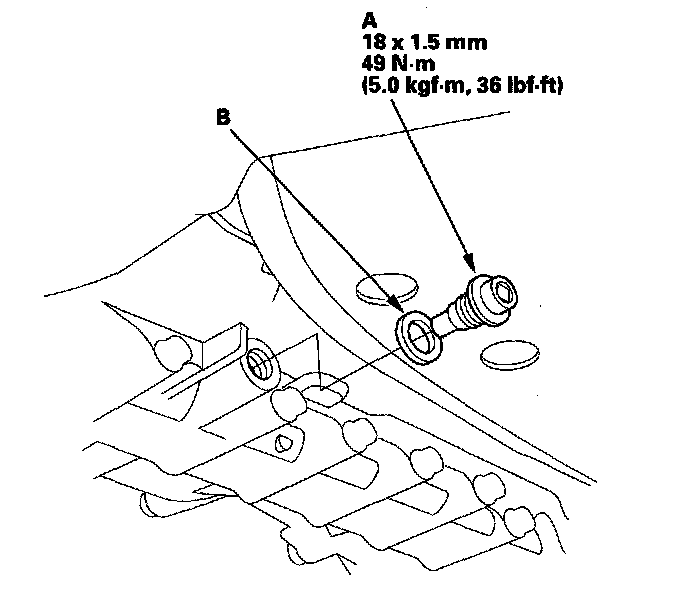 A
18 x 1.5 mm
49 N·m
(5.0 kgf·m, 36 lbf·ft)

B