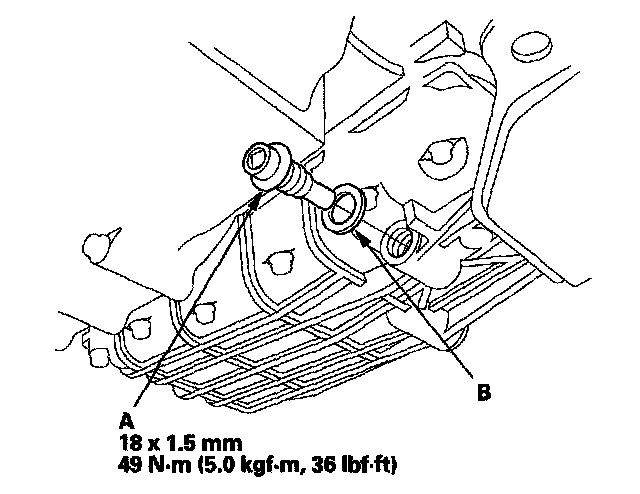 B

A
18 x 1.5 mm
49 N·m (5.0 kgf·m, 36 lbf·ft)