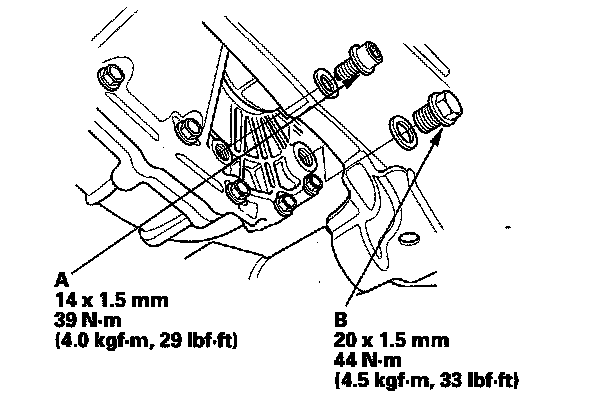 A
14 x 1.5 mm
39 N·m
(4.0 kgf·m, 29 lbf·ft)

B
20 x 1.5 mm
44 N·m
(4.5 kgf·m, 33 lbf·ft)