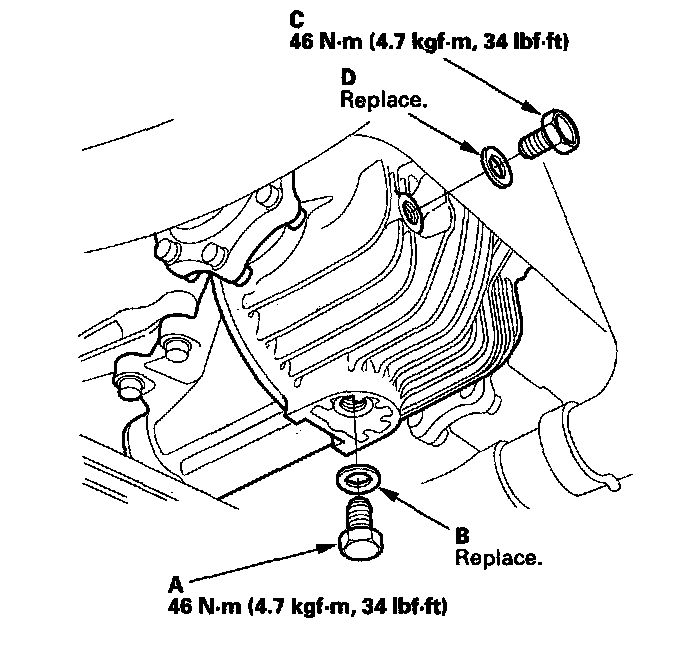 C
46 N·m (4.7 kgf·m, 34 lbf·ft)

D
Replace.

B
Replace.

A
46 N·m (4.7 kgf·m, 34 lbf·ft)