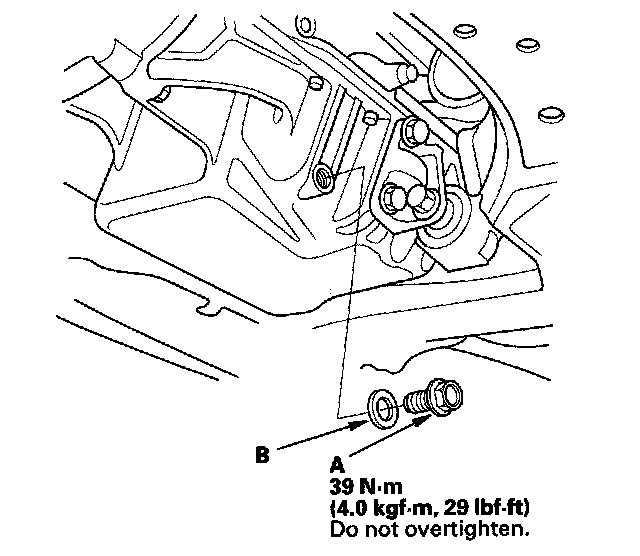 B

A
39 N·m
(4.0 kgf·m, 29 lbf·ft)
Do not overtighten.