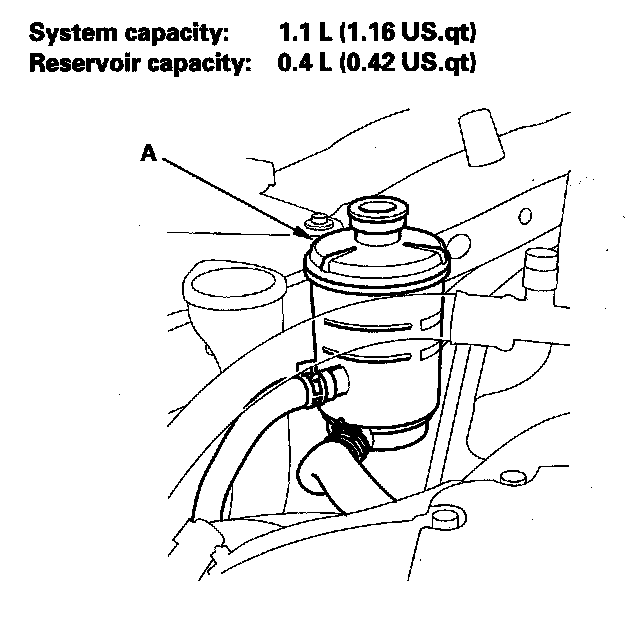 System capacity: 1.1 L (1.16 US.qt)
Reservoir capacity: 0.4 L (0.42 US.qt)

A