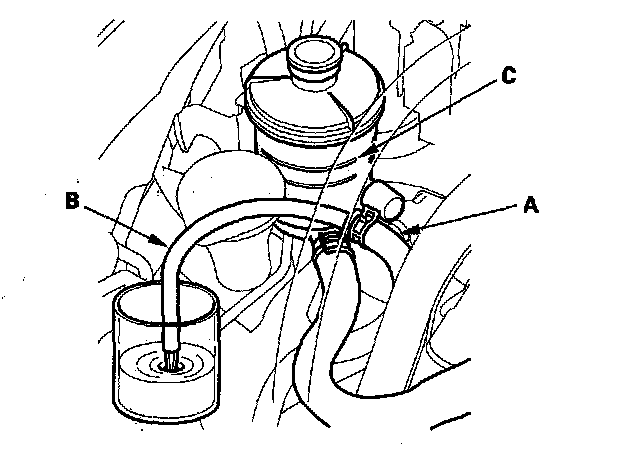 C
B
A