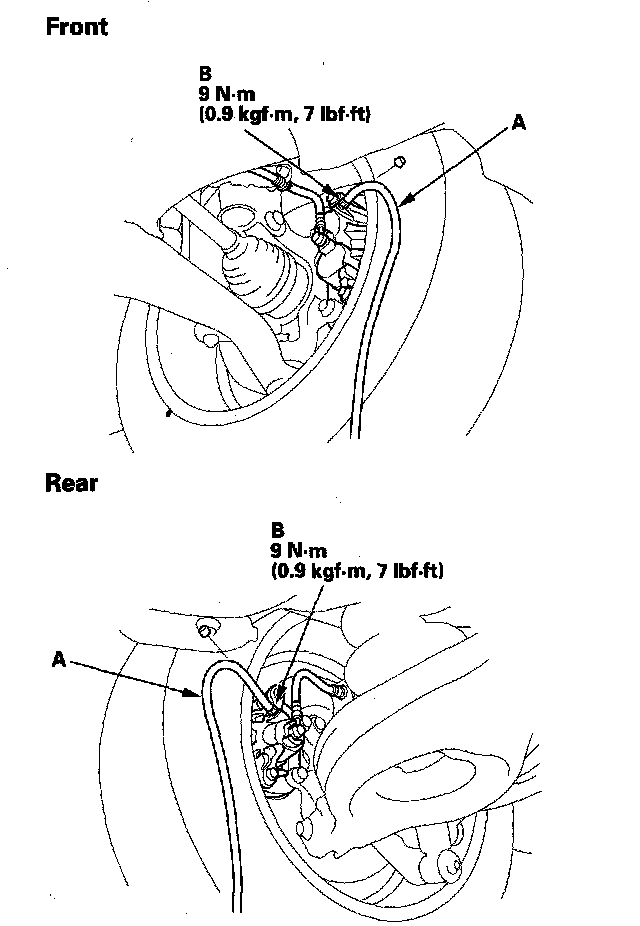 Front

B
9 N·m
(0.9 kgf·m, 7 lbf·ft)

A

Rear

B
9 N·m
(0.9 kgf·m, 7 lbf·ft)

A