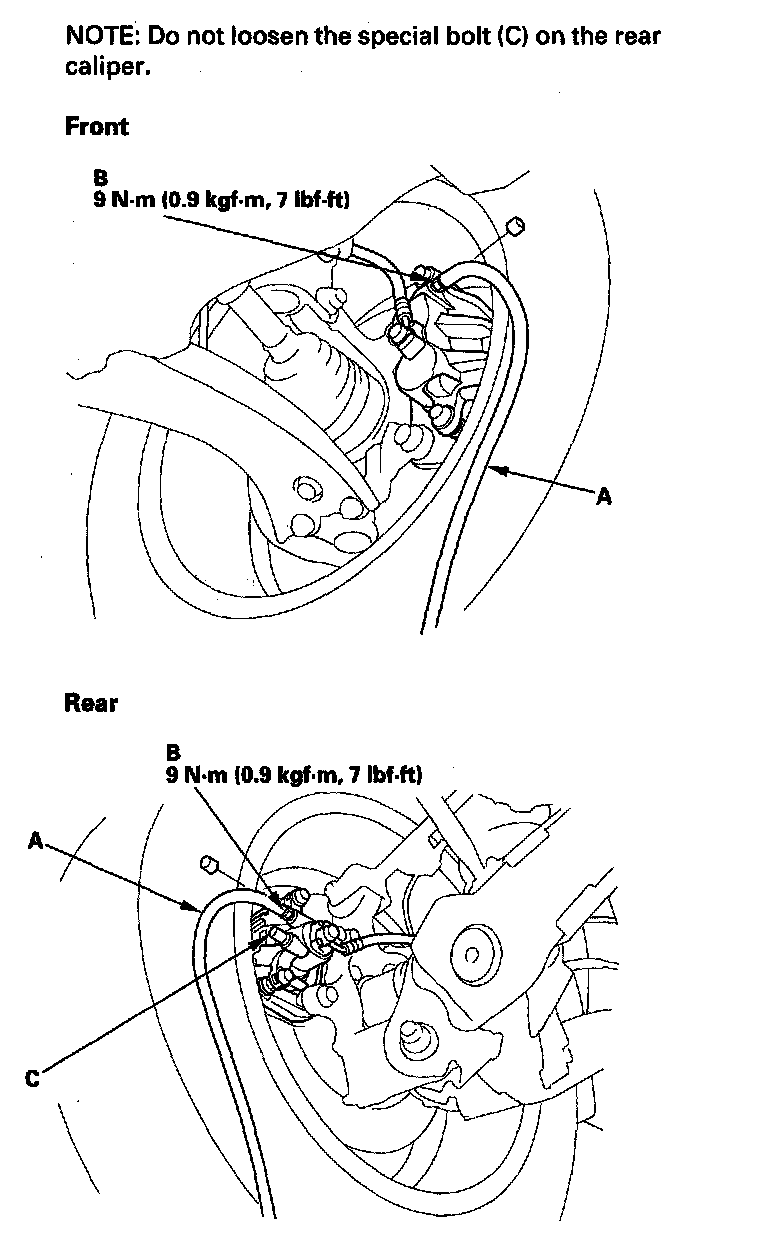 NOTE: Do not loosen the special bolt (C) on the rear caliper.

Front

B
9 N·m (0.9 kgf·m, 7 lbf·ft)

A

Rear

B
9 N·m (0.9 kgf·m, 7 lbf·ft)

A

C