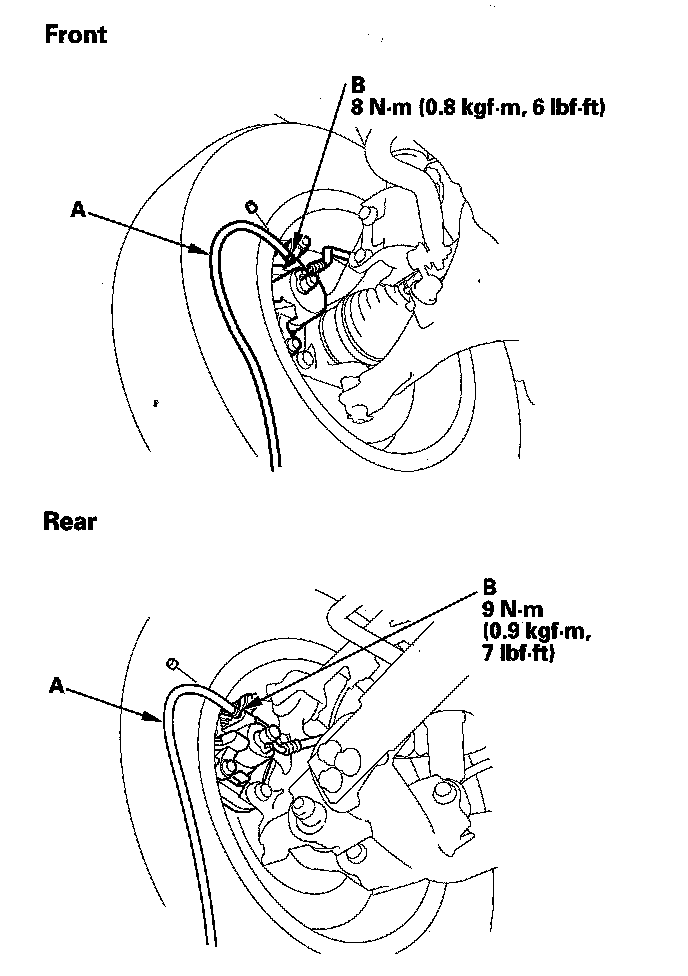 Front

B
8 N·m (0.8 kgf·m, 6 lbf·ft)

A

Rear

B
9 N·m
(0.9 kgf·m,
7 lbf·ft)

A