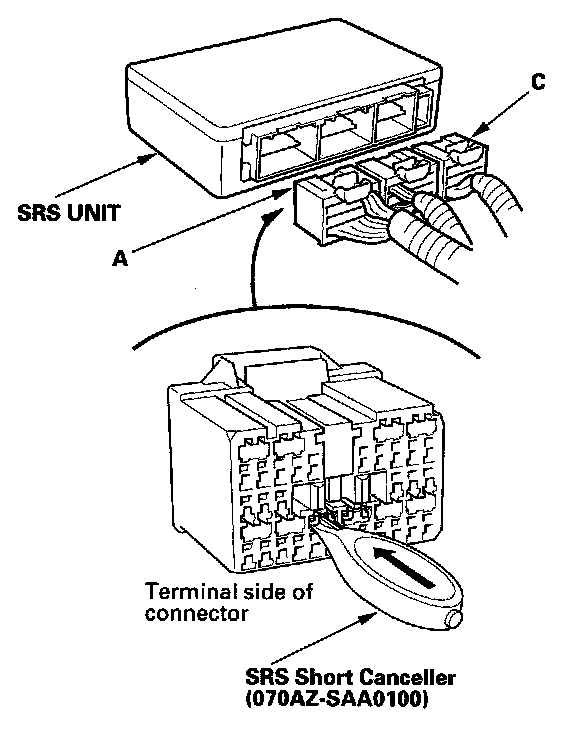 C

SRS UNIT

A

Terminal side of connector

SRS Short Canceller (070AZ-SAA0100)