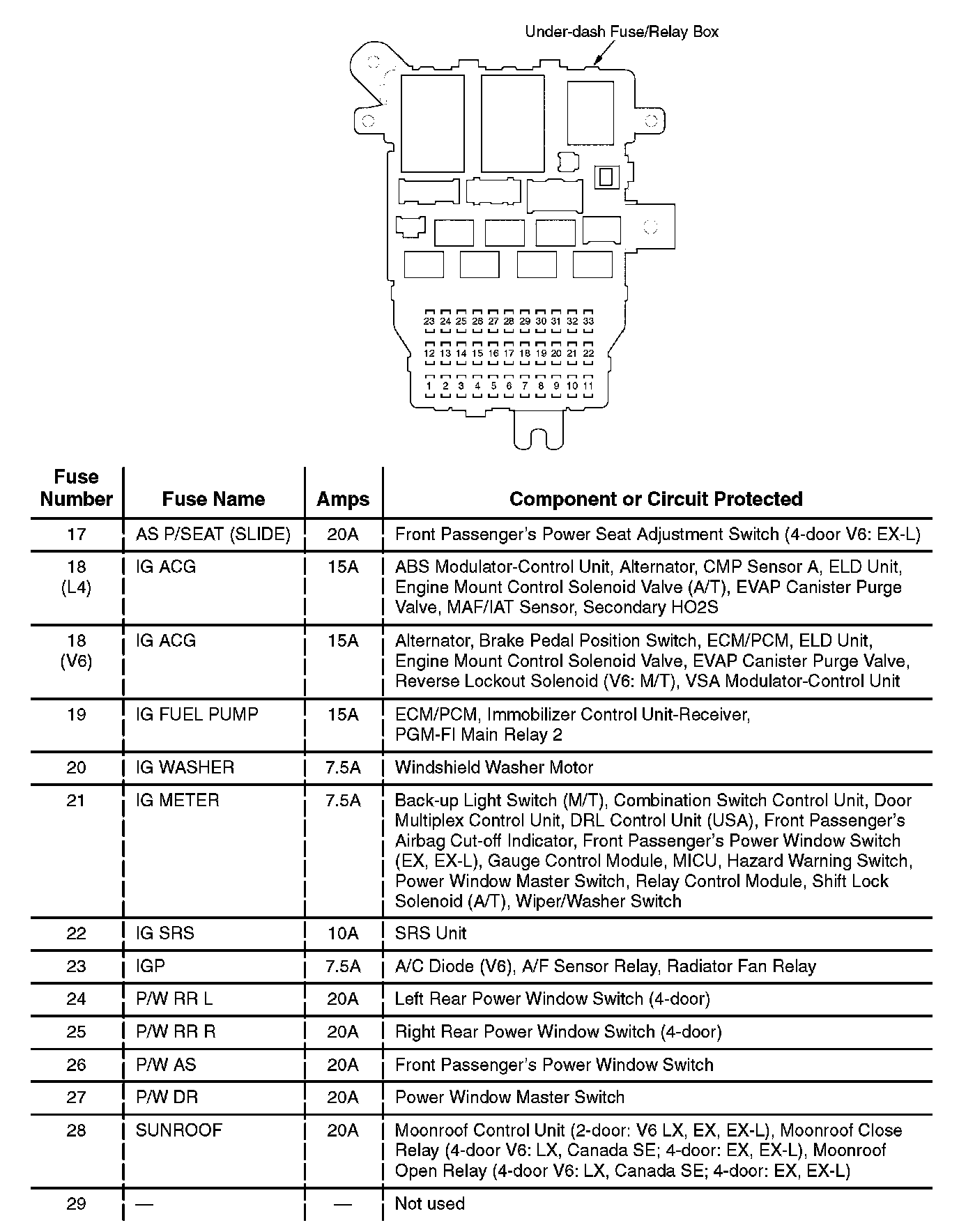 Under-dash Fuse/Relay Box

23 24 25 26 27 28 29 30 31 32 33
12 13 14 15 16 17 18 19 20 21 22
1 2 3 4 5 6 7 8 9 10 11

| Fuse Number | Fuse Name | Amps | Component or Circuit Protected |
|---|---|---|---|
| 17 | AS P/SEAT (SLIDE) | 20A | Front Passenger's Power Seat Adjustment Switch (4-door V6: EX-L) |
| 18 (L4) | IG ACG | 15A | ABS Modulator-Control Unit, Alternator, CMP Sensor A, ELD Unit, Engine Mount Control Solenoid Valve (A/T), EVAP Canister Purge Valve, MAF/IAT Sensor, Secondary HO2S |
| 18 (V6) | IG ACG | 15A | Alternator, Brake Pedal Position Switch, ECM/PCM, ELD Unit, Engine Mount Control Solenoid Valve, EVAP Canister Purge Valve, Reverse Lockout Solenoid (V6: M/T), VSA Modulator-Control Unit |
| 19 | IG FUEL PUMP | 15A | ECM/PCM, Immobilizer Control Unit-Receiver, PGM-FI Main Relay 2 |
| 20 | IG WASHER | 7.5A | Windshield Washer Motor |
| 21 | IG METER | 7.5A | Back-up Light Switch (M/T), Combination Switch Control Unit, Door Multiplex Control Unit, DRL Control Unit (USA), Front Passenger's Airbag Cut-off Indicator, Front Passenger's Power Window Switch (EX, EX-L), Gauge Control Module, MICU, Hazard Warning Switch, Power Window Master Switch, Relay Control Module, Shift Lock Solenoid (A/T), Wiper/Washer Switch |
| 22 | IG SRS | 10A | SRS Unit |
| 23 | IGP | 7.5A | A/C Diode (V6), A/F Sensor Relay, Radiator Fan Relay |
| 24 | P/W RR L | 20A | Left Rear Power Window Switch (4-door) |
| 25 | P/W RR R | 20A | Right Rear Power Window Switch (4-door) |
| 26 | P/W AS | 20A | Front Passenger's Power Window Switch |
| 27 | P/W DR | 20A | Power Window Master Switch |
| 28 | SUNROOF | 20A | Moonroof Control Unit (2-door: V6 LX, EX, EX-L), Moonroof Close Relay (4-door V6: LX, Canada SE; 4-door: EX, EX-L), Moonroof Open Relay (4-door V6: LX, Canada SE; 4-door: EX, EX-L) |
| 29 | — | — | Not used |