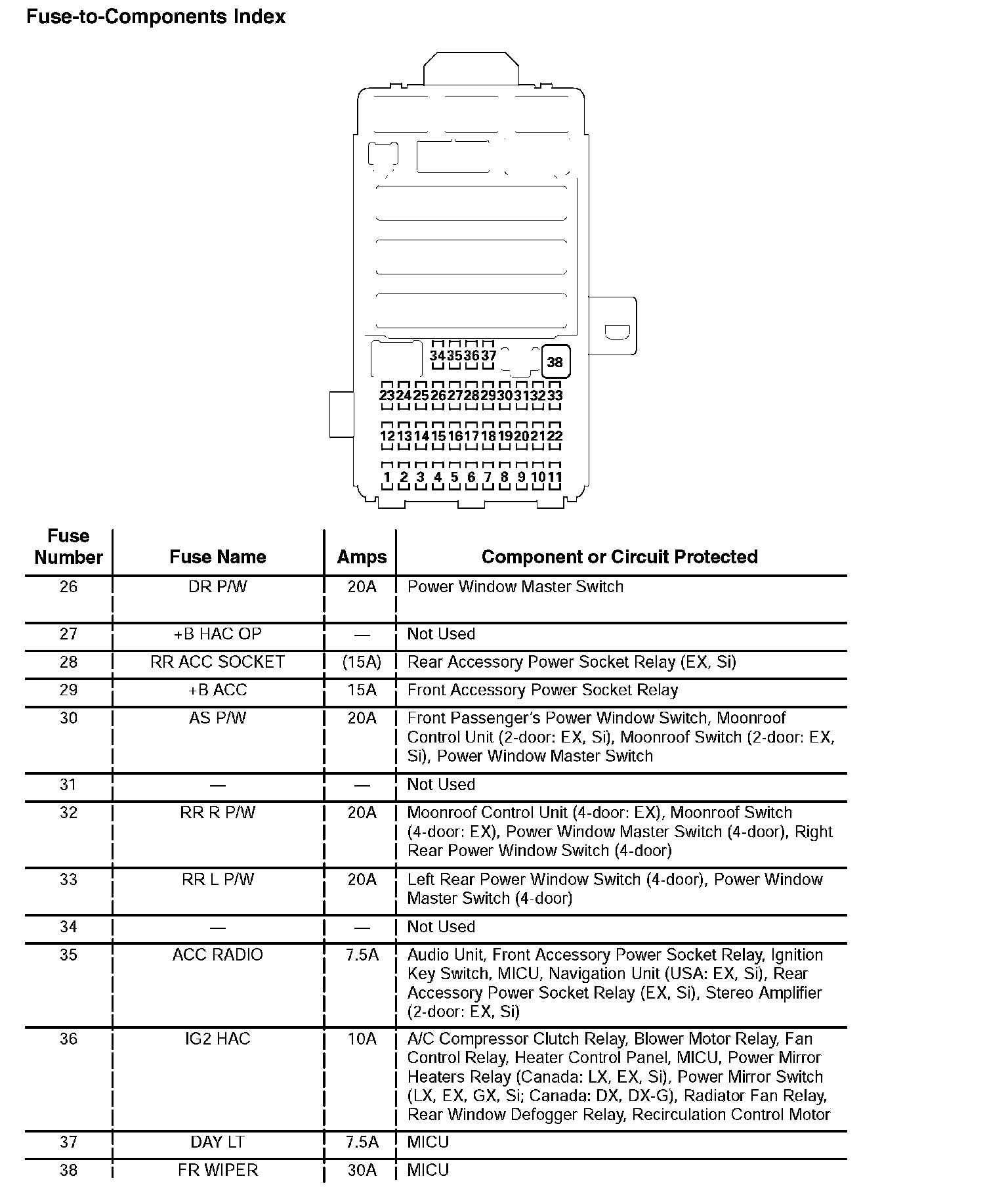 Fuse-to-Components Index

34 35 36 37
38
23 24 25 26 27 28 29 30 31 32 33
12 13 14 15 16 17 18 19 20 21 22
1 2 3 4 5 6 7 8 9 10 11

| Fuse Number | Fuse Name | Amps | Component or Circuit Protected |
|---|---|---|---|
| 26 | DR P/W | 20A | Power Window Master Switch |
| 27 | +B HAC OP | — | Not Used |
| 28 | RR ACC SOCKET | (15A) | Rear Accessory Power Socket Relay (EX, Si) |
| 29 | +B ACC | 15A | Front Accessory Power Socket Relay |
| 30 | AS P/W | 20A | Front Passenger's Power Window Switch, Moonroof Control Unit (2-door: EX, Si), Moonroof Switch (2-door: EX, Si), Power Window Master Switch |
| 31 | — | — | Not Used |
| 32 | RR R P/W | 20A | Moonroof Control Unit (4-door: EX), Moonroof Switch (4-door: EX), Power Window Master Switch (4-door), Right Rear Power Window Switch (4-door) |
| 33 | RR L P/W | 20A | Left Rear Power Window Switch (4-door), Power Window Master Switch (4-door) |
| 34 | — | — | Not Used |
| 35 | ACC RADIO | 7.5A | Audio Unit, Front Accessory Power Socket Relay, Ignition Key Switch, MICU, Navigation Unit (USA: EX, Si), Rear Accessory Power Socket Relay (EX, Si), Stereo Amplifier (2-door: EX, Si) |
| 36 | IG2 HAC | 10A | A/C Compressor Clutch Relay, Blower Motor Relay, Fan Control Relay, Heater Control Panel, MICU, Power Mirror Heaters Relay (Canada: LX, EX, Si), Power Mirror Switch (LX, EX, GX, Si; Canada: DX, DX-G), Radiator Fan Relay, Rear Window Defogger Relay, Recirculation Control Motor |
| 37 | DAY LT | 7.5A | MICU |
| 38 | FR WIPER | 30A | MICU |