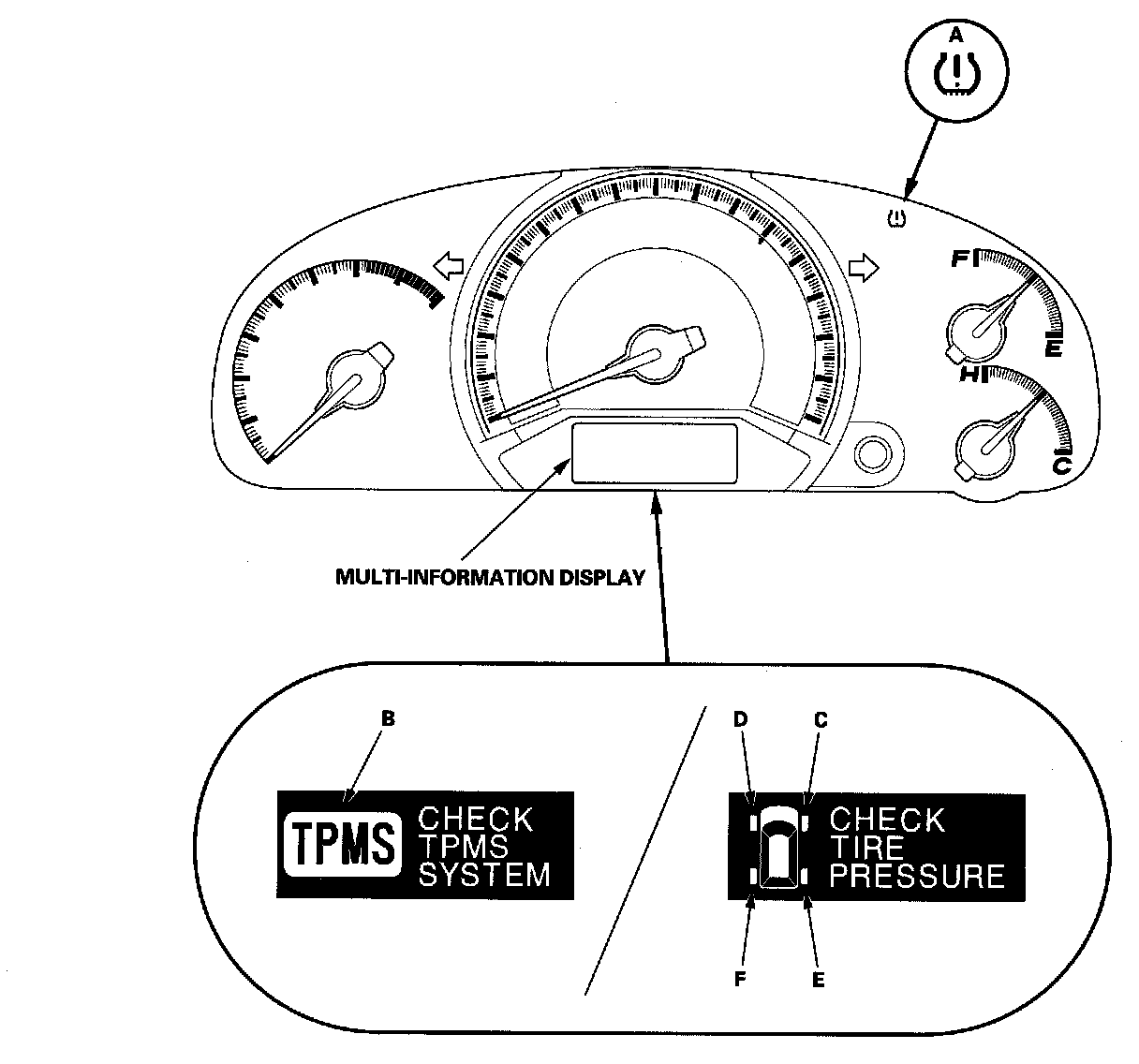 A

F
E
H
C

MULTI-INFORMATION DISPLAY

B

TPMS CHECK TPMS SYSTEM

D C

CHECK TIRE PRESSURE

F E