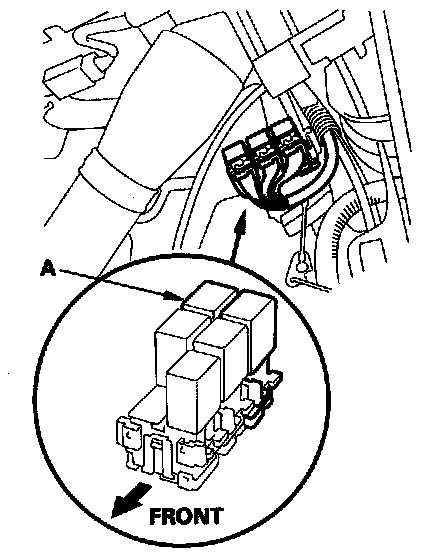 A

FRONT