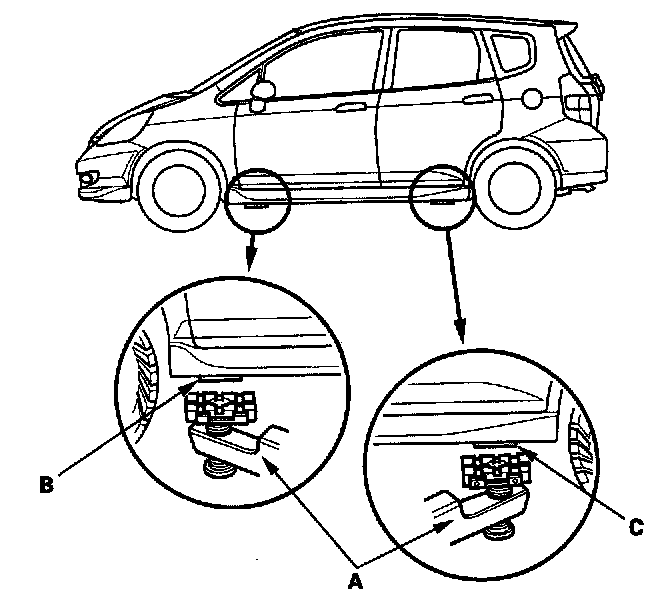 B

A

C