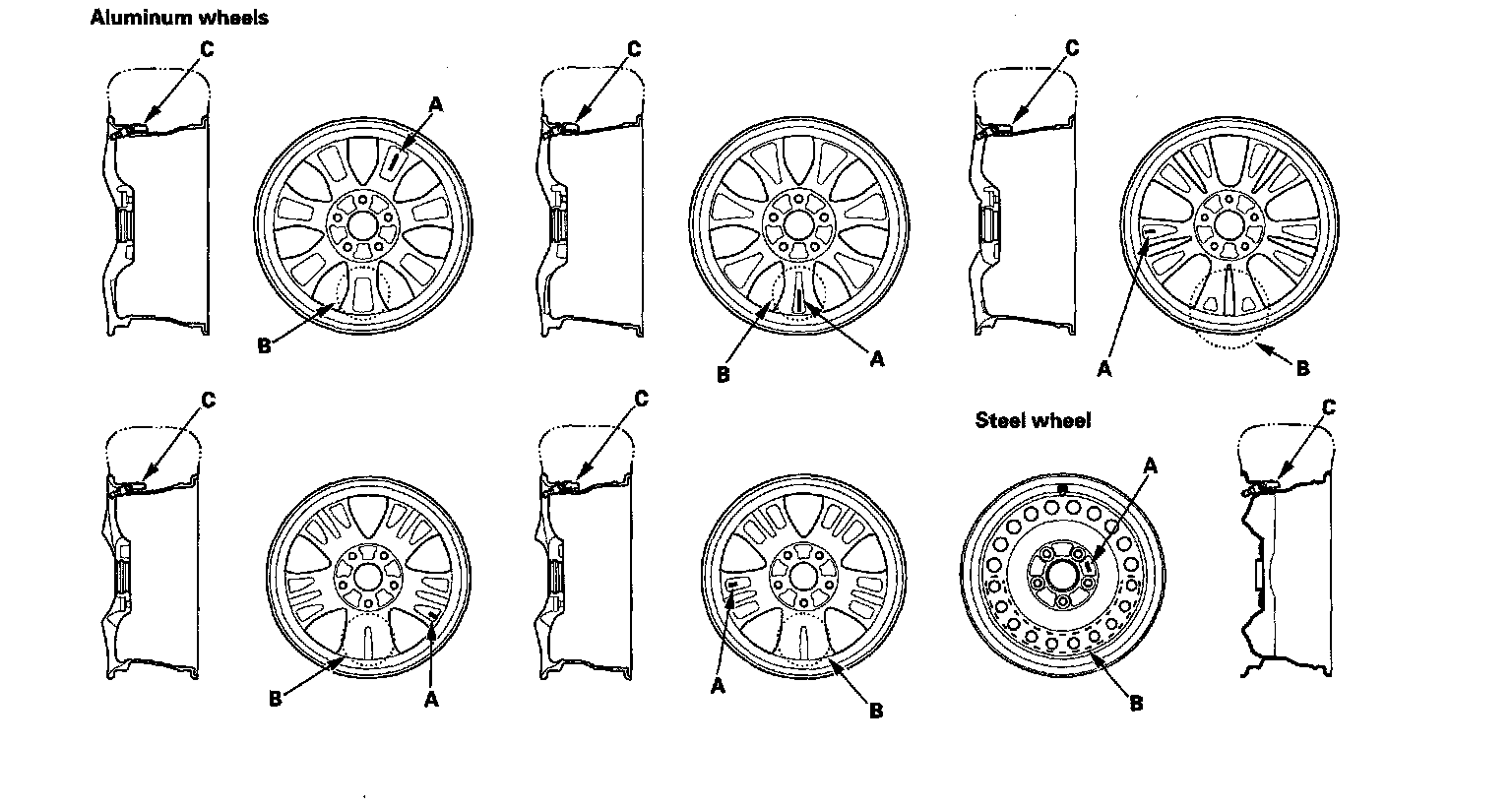 Aluminum wheels

C

A

B

C

B

A

C

A

B

C

B

A

C

A

B

Steel wheel

A

B

C