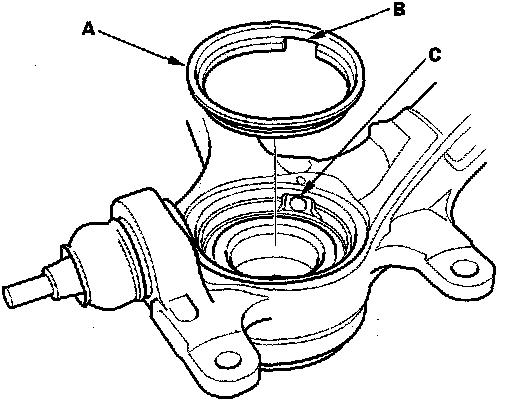 A
B
C