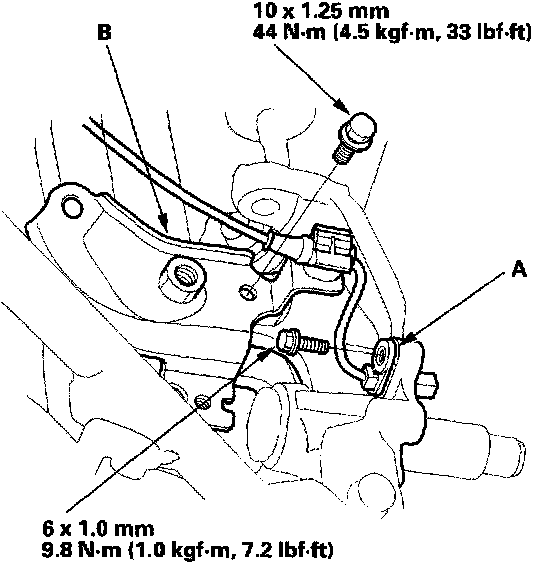 10 x 1.25 mm
44 N·m (4.5 kgf·m, 33 lbf·ft)

B

A

6 x 1.0 mm
9.8 N·m (1.0 kgf·m, 7.2 lbf·ft)