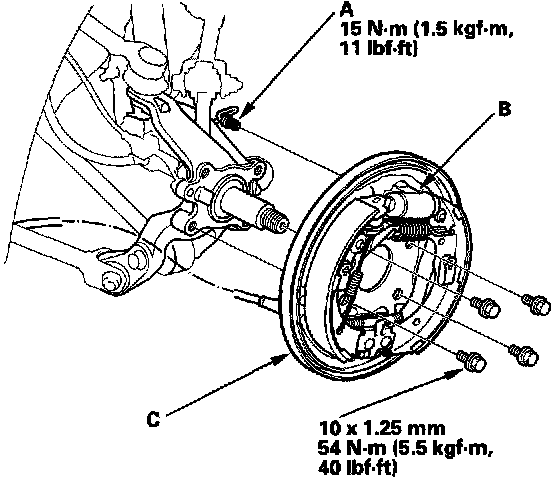 A
15 N·m (1.5 kgf·m, 11 lbf·ft)

B

C

10 x 1.25 mm
54 N·m (5.5 kgf·m, 40 lbf·ft)