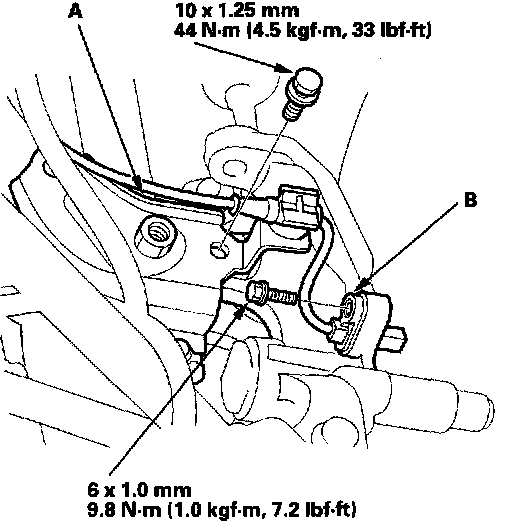 A

10 x 1.25 mm
44 N·m (4.5 kgf·m, 33 lbf·ft)

B

6 x 1.0 mm
9.8 N·m (1.0 kgf·m, 7.2 lbf·ft)