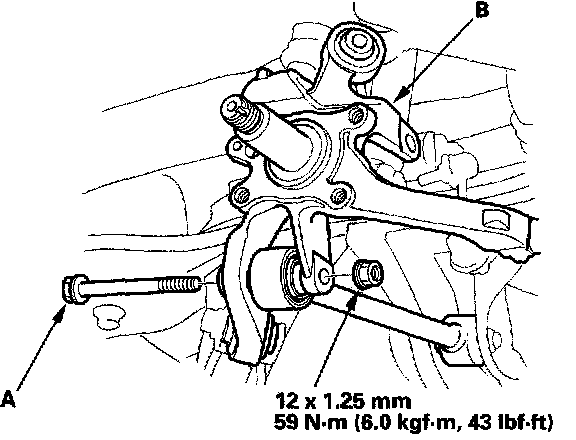 B

A

12 x 1.25 mm
59 N·m (6.0 kgf·m, 43 lbf·ft)