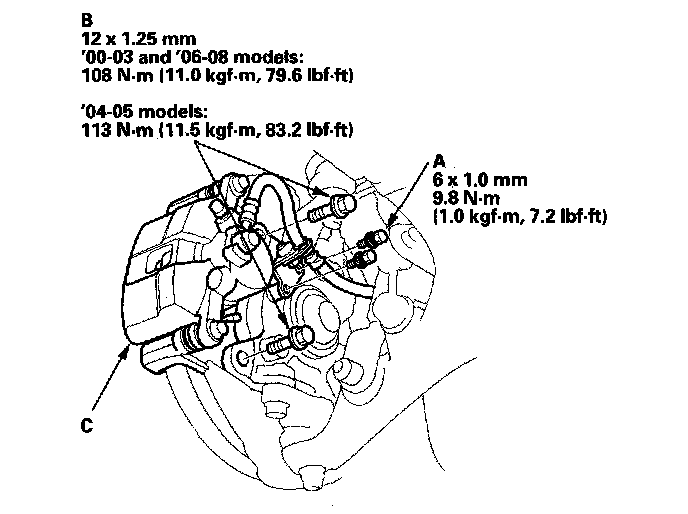 B
12 x 1.25 mm
'00-03 and '06-08 models:
108 N·m (11.0 kgf·m, 79.6 lbf·ft)

'04-05 models:
113 N·m (11.5 kgf·m, 83.2 lbf·ft)

A
6 x 1.0 mm
9.8 N·m
(1.0 kgf·m, 7.2 lbf·ft)

C