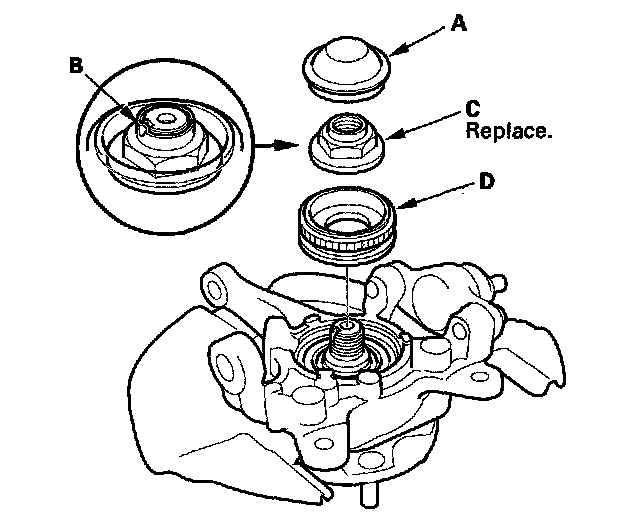 B

A

C
Replace.

D