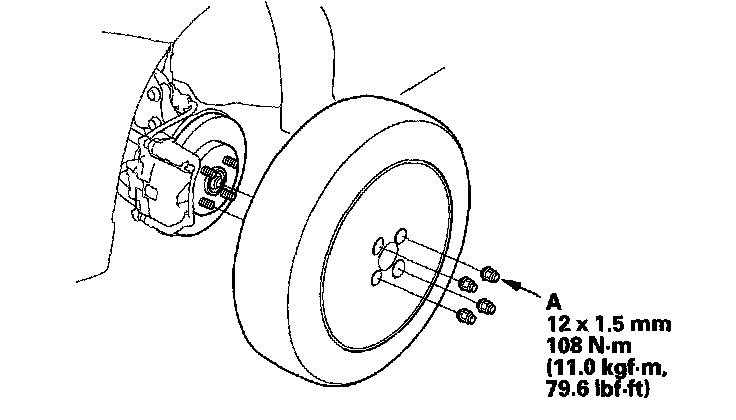 A
12 x 1.5 mm
108 N·m
(11.0 kgf·m,
79.6 lbf·ft)