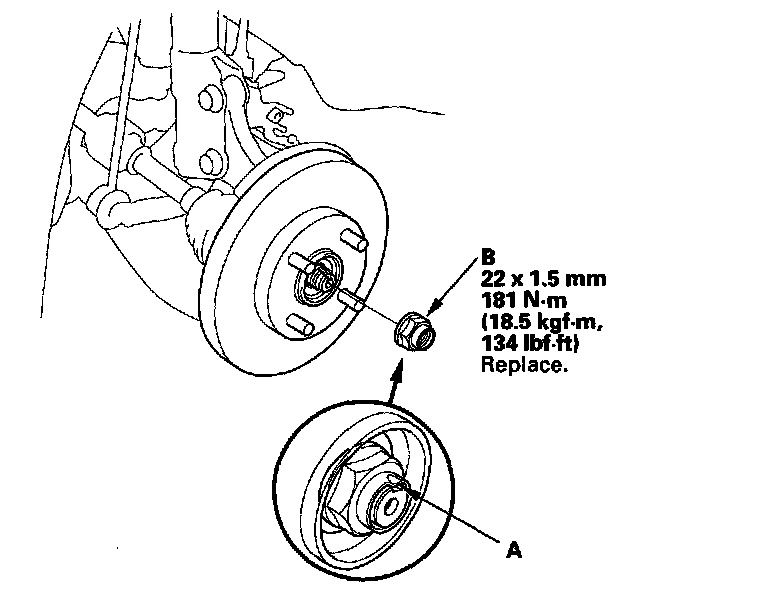 B
22 x 1.5 mm
181 N·m
(18.5 kgf·m,
134 lbf·ft)
Replace.

A