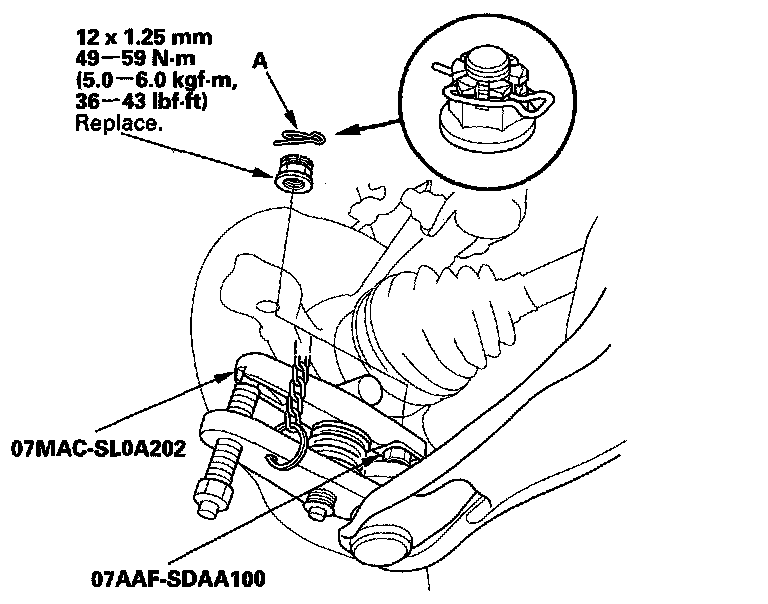 12 x 1.25 mm
49—59 N·m
(5.0—6.0 kgf·m,
36—43 lbf·ft)
Replace.

A

07MAC-SL0A202

07AAF-SDAA100